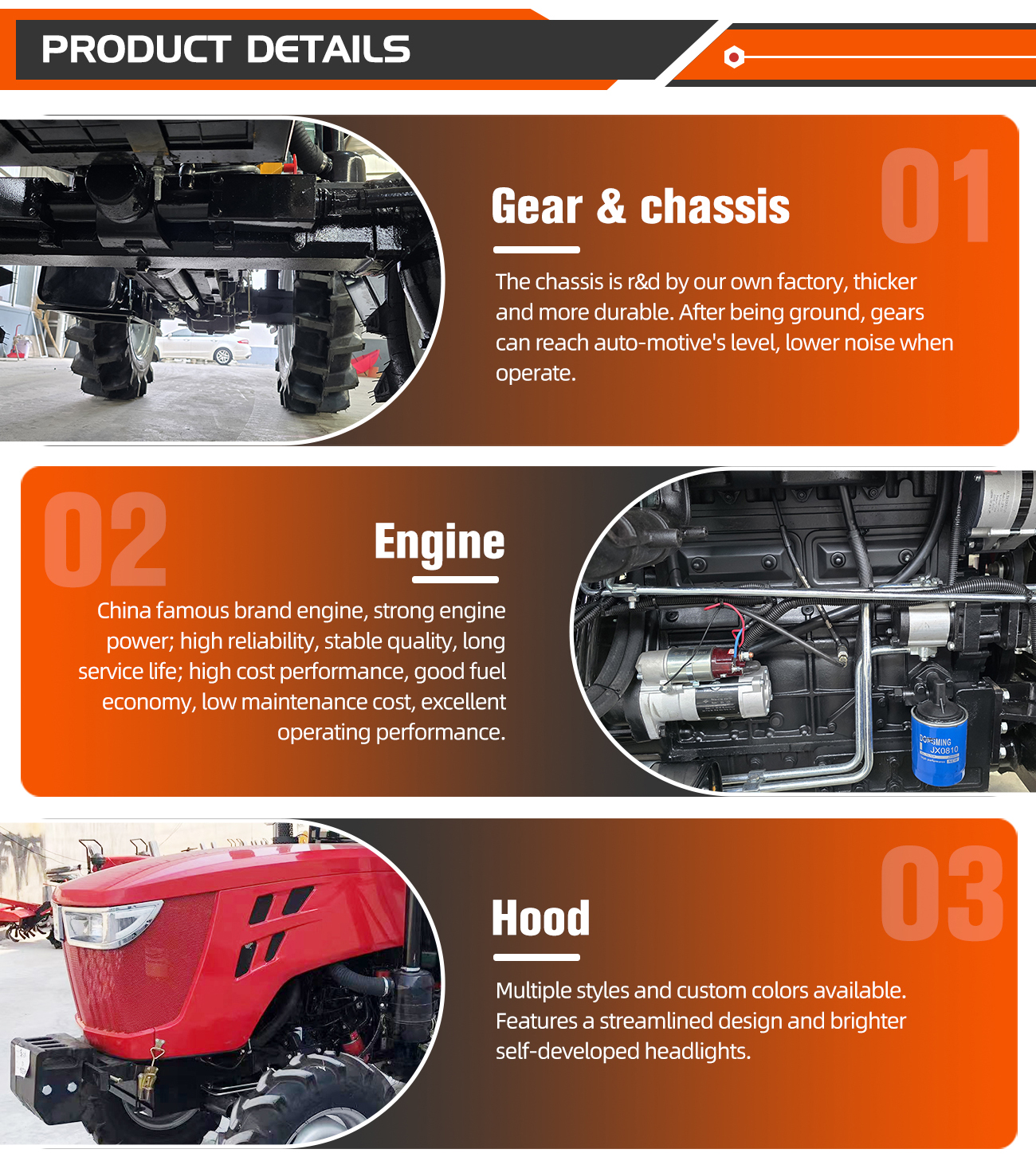 PRODUCT DETAILS

01

Gear & chassis

The chassis is r&d by our own factory, thicker and more durable. After being ground, gears can reach auto-motive's level, lower noise when operate.

02

Engine

China famous brand engine, strong engine power; high reliability, stable quality, long service life; high cost performance, good fuel economy, low maintenance cost, excellent operating performance.

DONGMING JX0810

03

Hood

Multiple styles and custom colors available. Features a streamlined design and brighter self-developed headlights.