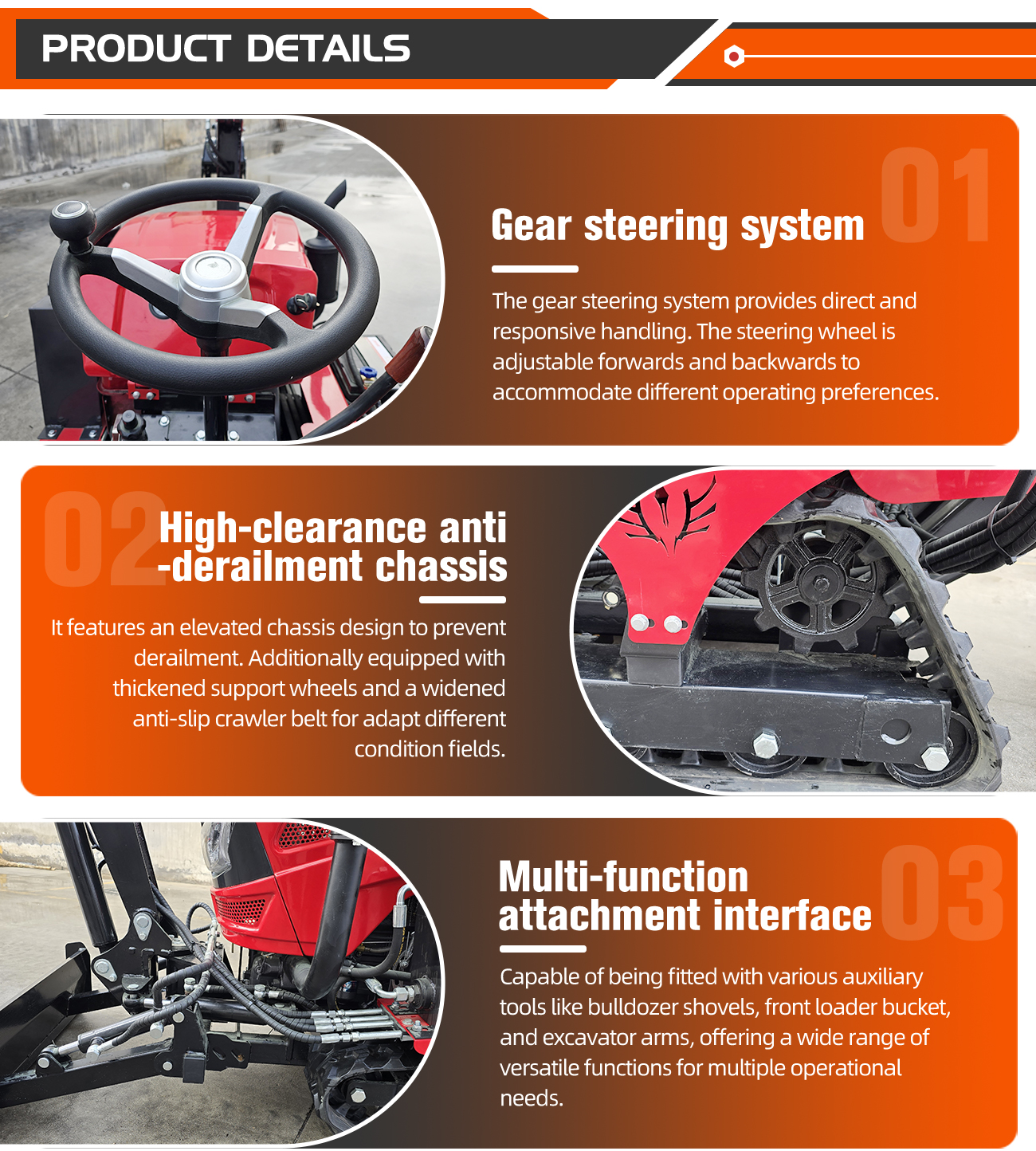 PRODUCT DETAILS

01

Gear steering system

The gear steering system provides direct and responsive handling. The steering wheel is adjustable forwards and backwards to accommodate different operating preferences.

02

High-clearance anti -derailment chassis

It features an elevated chassis design to prevent derailment. Additionally equipped with thickened support wheels and a widened anti-slip crawler belt for adapt different condition fields.

03

Multi-function attachment interface

Capable of being fitted with various auxiliary tools like bulldozer shovels, front loader bucket, and excavator arms, offering a wide range of versatile functions for multiple operational needs.