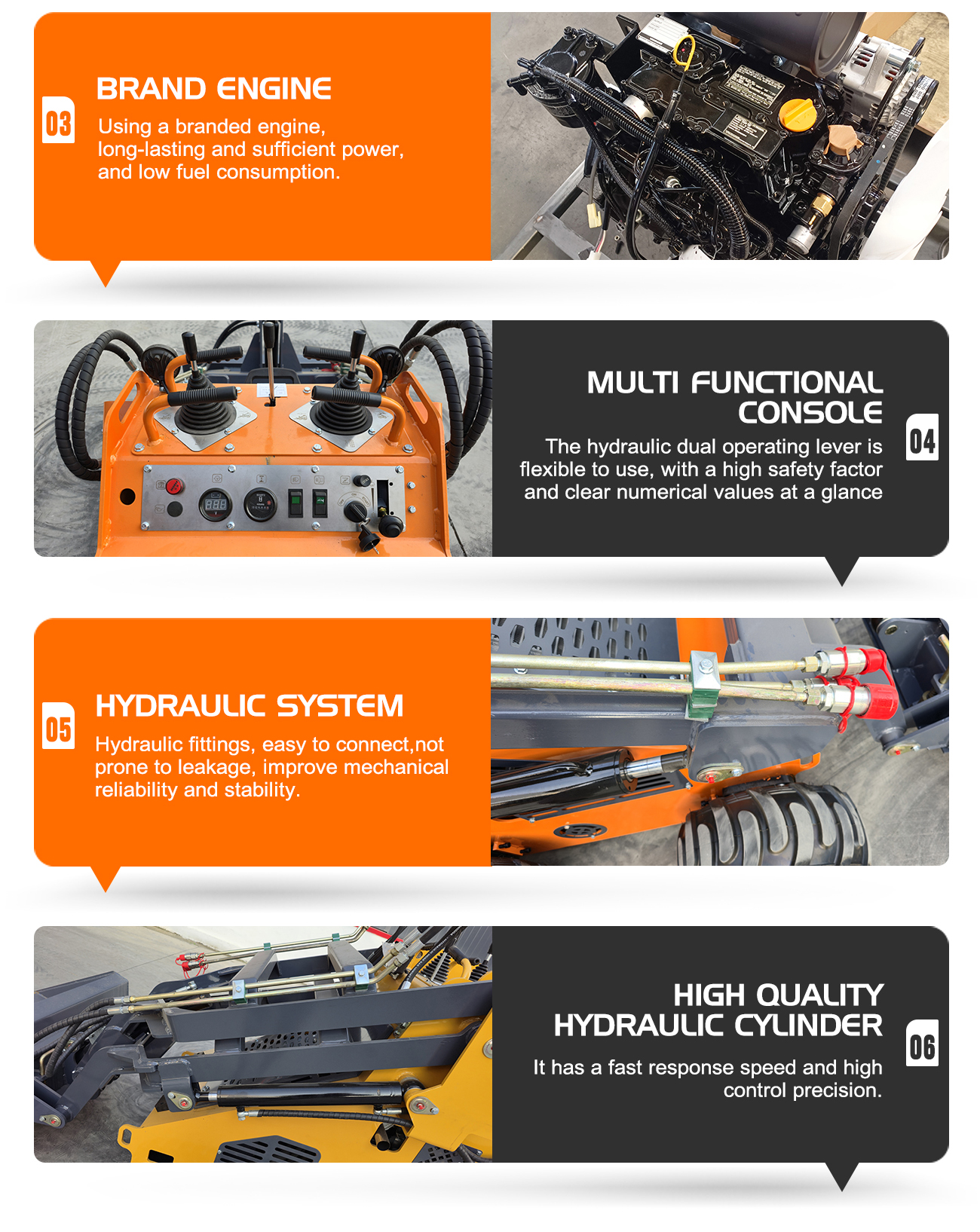 03

BRAND ENGINE

Using a branded engine, long-lasting and sufficient power, and low fuel consumption.

MULTI FUNCTIONAL CONSOLE

04

The hydraulic dual operating lever is flexible to use, with a high safety factor and clear numerical values at a glance

05

HYDRAULIC SYSTEM

Hydraulic fittings, easy to connect,not prone to leakage, improve mechanical reliability and stability.

HIGH QUALITY HYDRAULIC CYLINDER

06

It has a fast response speed and high control precision.