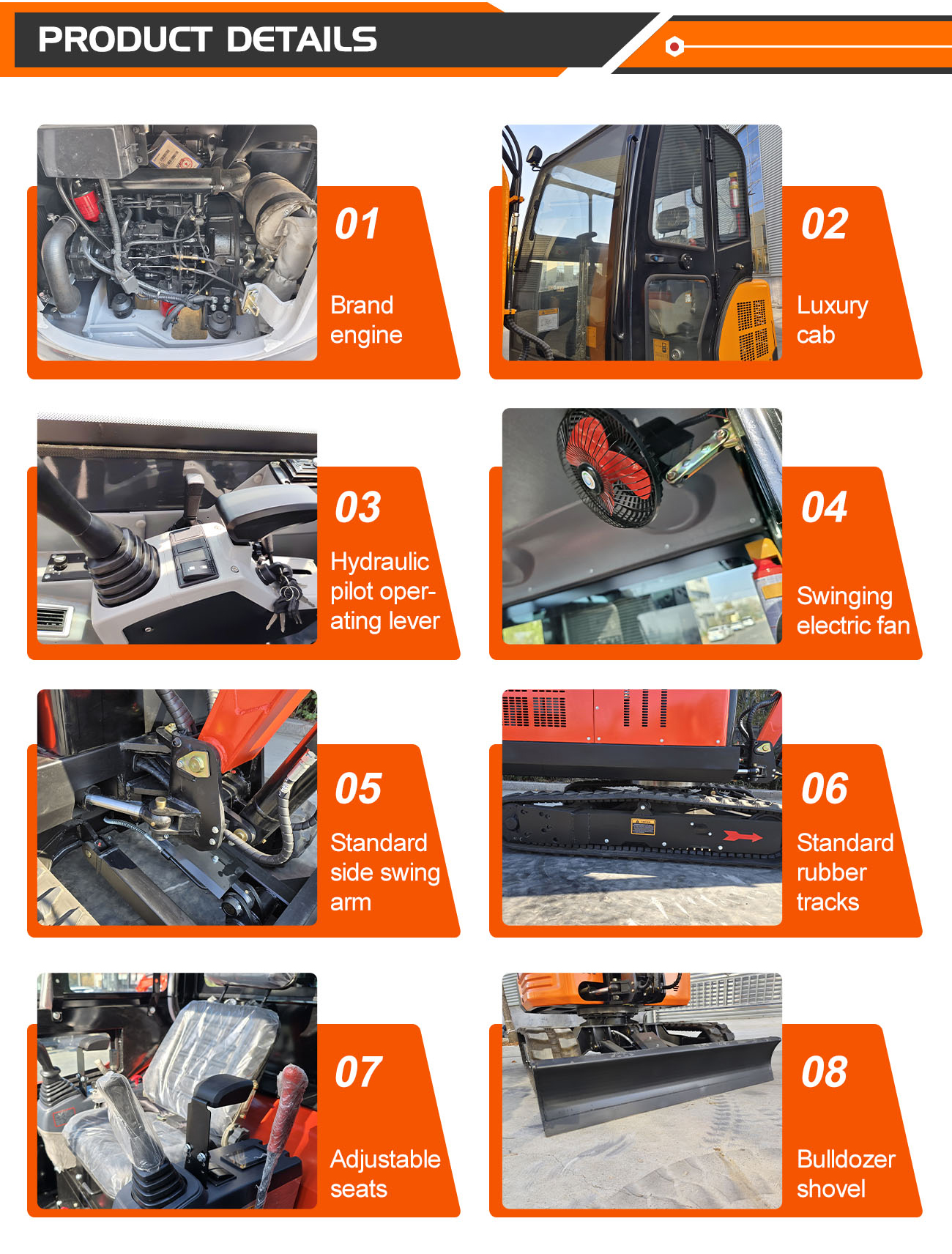 PRODUCT DETAILS

01
Brand engine

02
Luxury cab

03
Hydraulic pilot operating lever

04
Swinging electric fan

05
Standard side swing arm

06
Standard rubber tracks

07
Adjustable seats

08
Bulldozer shovel